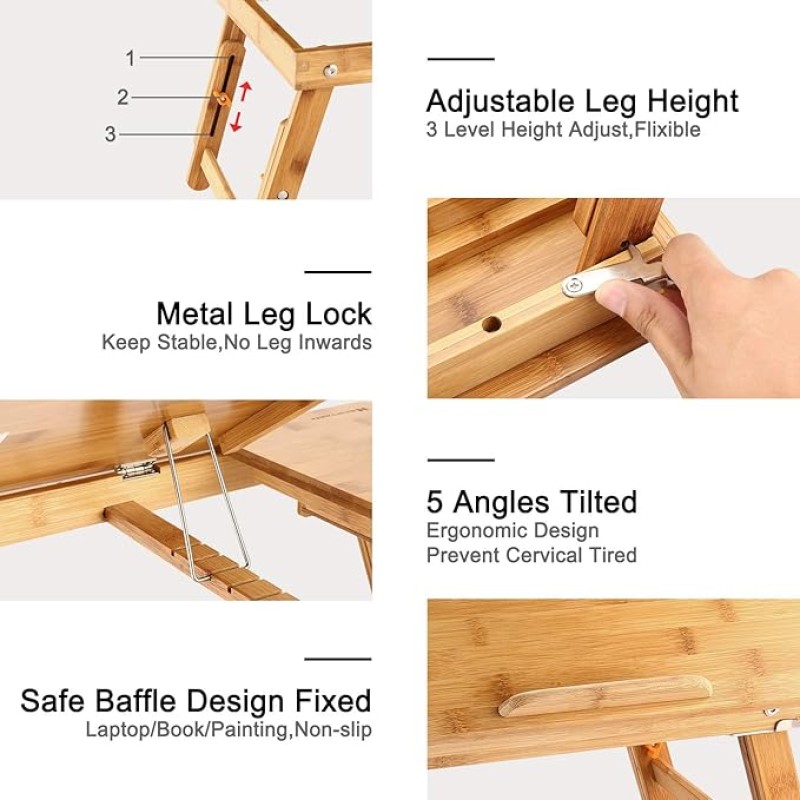 1
2
3

Adjustable Leg Height
3 Level Height Adjust,Flixible

Metal Leg Lock
Keep Stable,No Leg Inwards

5 Angles Tilted
Ergonomic Design
Prevent Cervical Tired

Safe Baffle Design Fixed
Laptop/Book/Painting,Non-slip