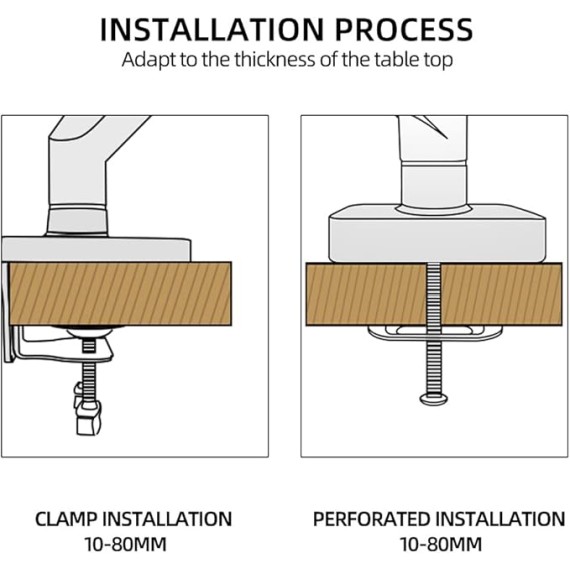 INSTALLATION PROCESS
Adapt to the thickness of the table top

CLAMP INSTALLATION
10-80MM

PERFORATED INSTALLATION
10-80MM