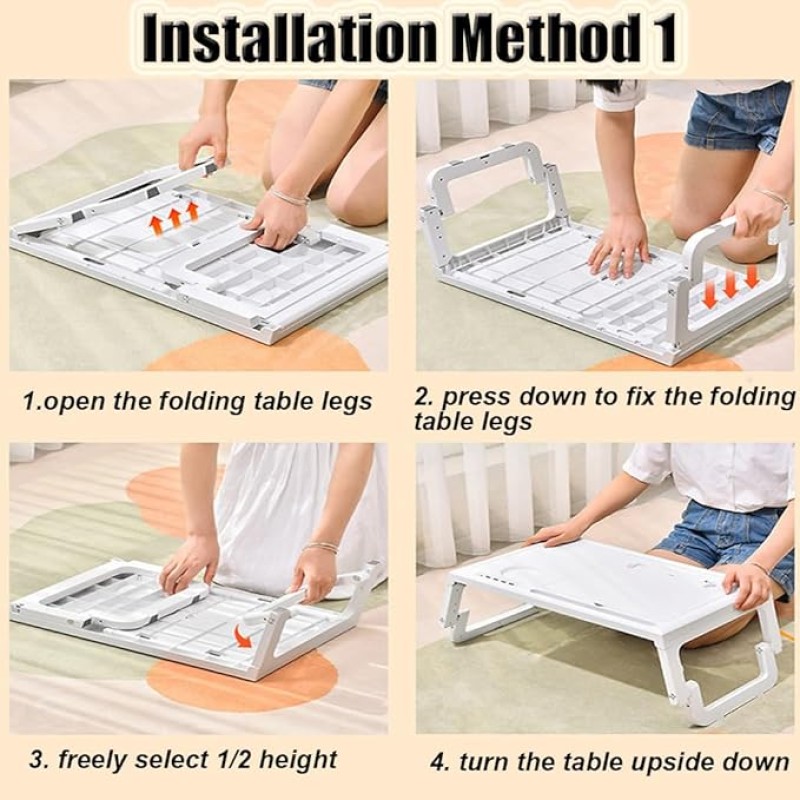 Installation Method 1

1.open the folding table legs

2. press down to fix the folding table legs

3. freely select 1/2 height

4. turn the table upside down