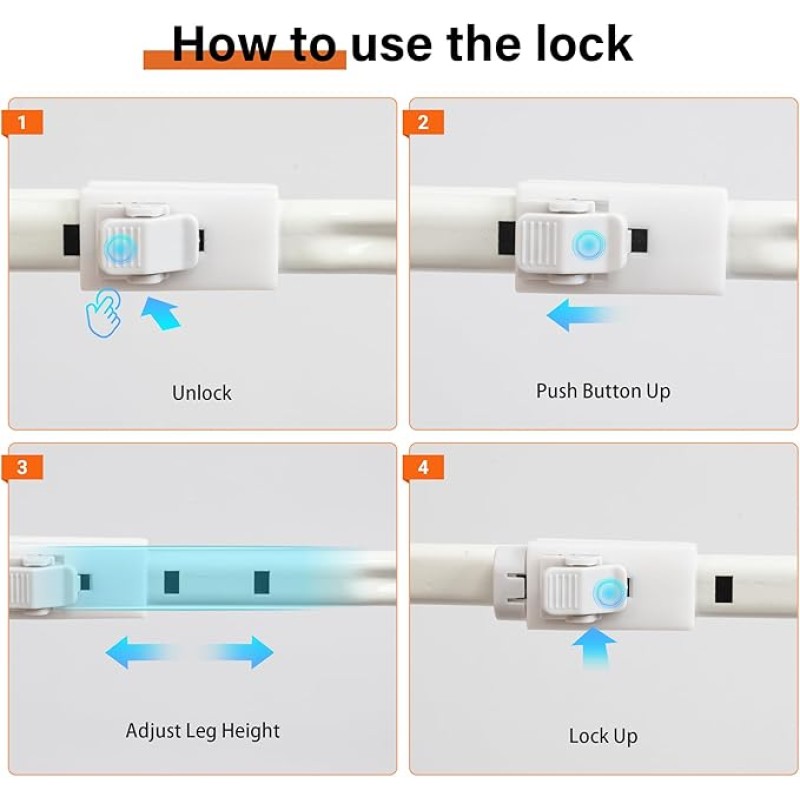 How to use the lock

1

Unlock

2

Push Button Up

3

Adjust Leg Height

4

Lock Up